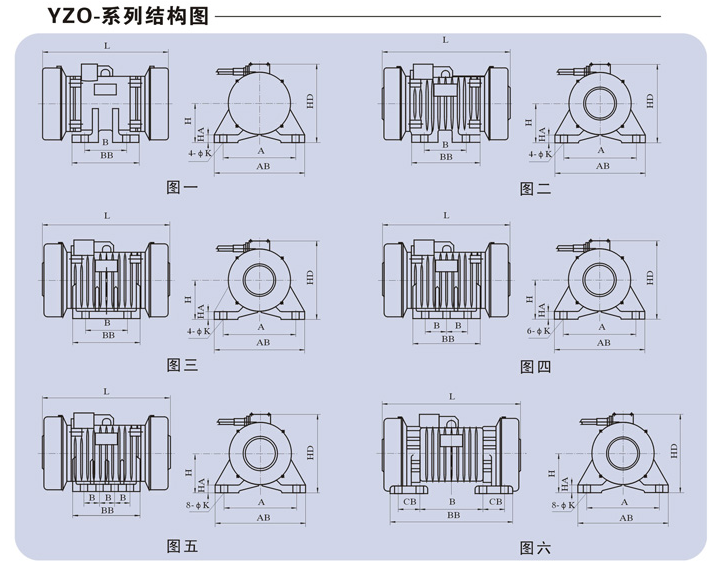 YZO-系列结构图

L
B
BB
H
HA
4-ϕK
A
AB
HD
图一

L
B
BB
H
HA
4-ϕK
A
AB
HD
图二

L
B
BB
H
HA
4-ϕK
A
AB
HD
图三

L
B B
BB
H
HA
6-ϕK
A
AB
HD
图四

L
B B B
BB
H
HA
8-ϕK
A
AB
HD
图五

L
CB B CB
BB
H
HA
8-ϕK
A
AB
HD
图六